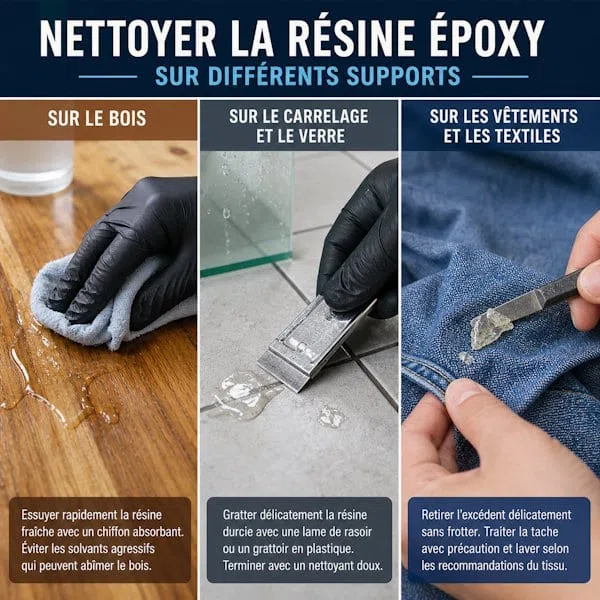 NETTOYER LA RÉSINE ÉPOXY
SUR DIFFÉRENTS SUPPORTS

SUR LE BOIS

Essuyer rapidement la résine fraîche avec un chiffon absorbant. Éviter les solvants agressifs qui peuvent abîmer le bois.

SUR LE CARRELAGE ET LE VERRE

Gratter délicatement la résine durcie avec une lame de rasoir ou un grattoir en plastique. Terminer avec un nettoyant doux.

SUR LES VÊTEMENTS ET LES TEXTILES

Retirer l'excédent délicatement sans frotter. Traiter la tache avec précaution et laver selon les recommandations du tissu.